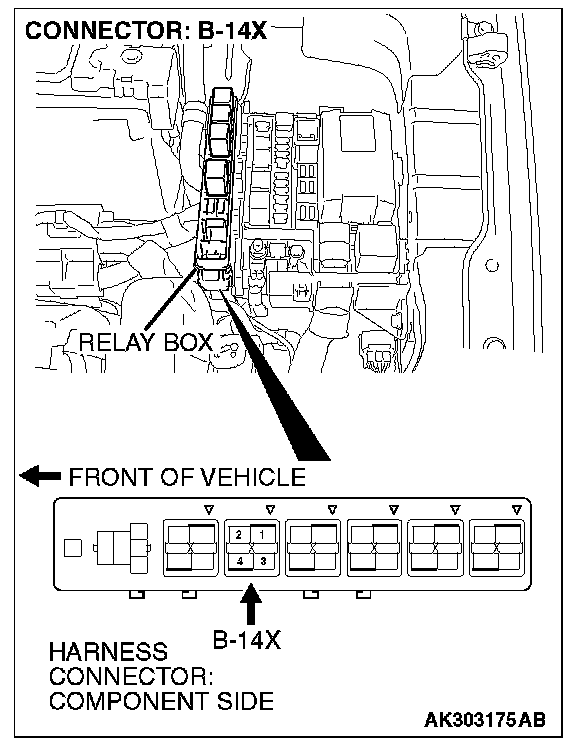 CONNECTOR: B-14X

RELAY BOX

FRONT OF VEHICLE

2 1
4 3

B-14X

HARNESS CONNECTOR: COMPONENT SIDE

AK303175AB