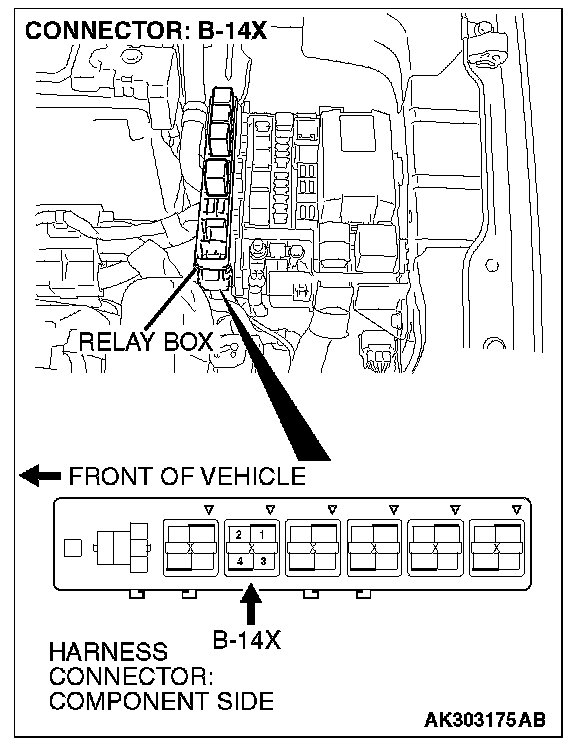 CONNECTOR: B-14X

RELAY BOX

FRONT OF VEHICLE

X

2 1
X
4 3

X

X

X

X

B-14X

HARNESS CONNECTOR: COMPONENT SIDE

AK303175AB