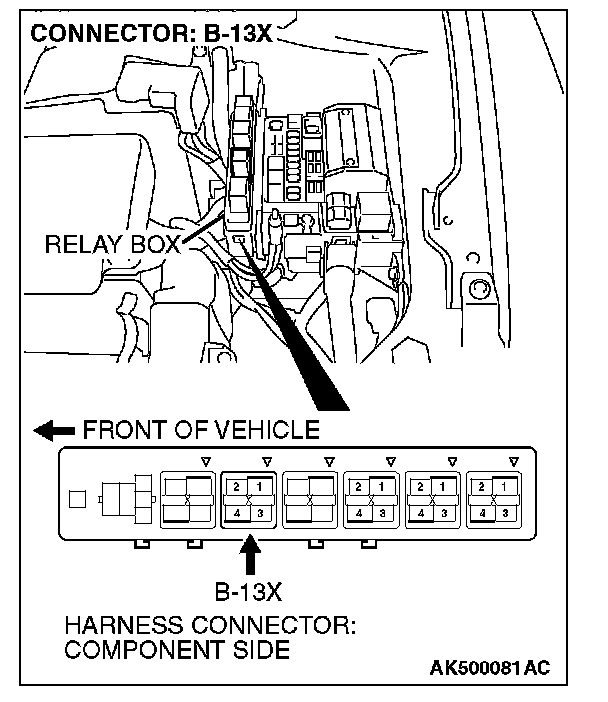 CONNECTOR: B-13X

RELAY BOX

FRONT OF VEHICLE

2 1
4 3

2 1
4 3

2 1
4 3

2 1
4 3

B-13X

HARNESS CONNECTOR:
COMPONENT SIDE

AK500081AC