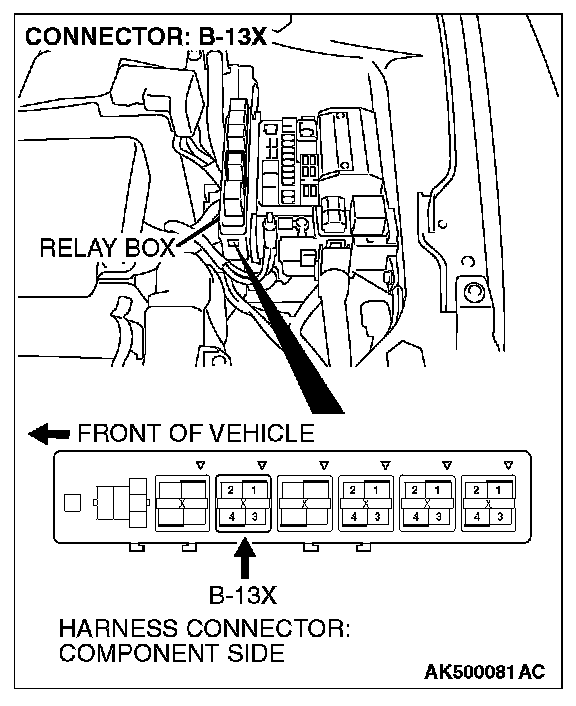 CONNECTOR: B-13X

RELAY BOX

FRONT OF VEHICLE

X

2 1
X
4 3

X

2 1
X
4 3

2 1
X
4 3

2 1
X
4 3

B-13X

HARNESS CONNECTOR:
COMPONENT SIDE

AK500081 AC