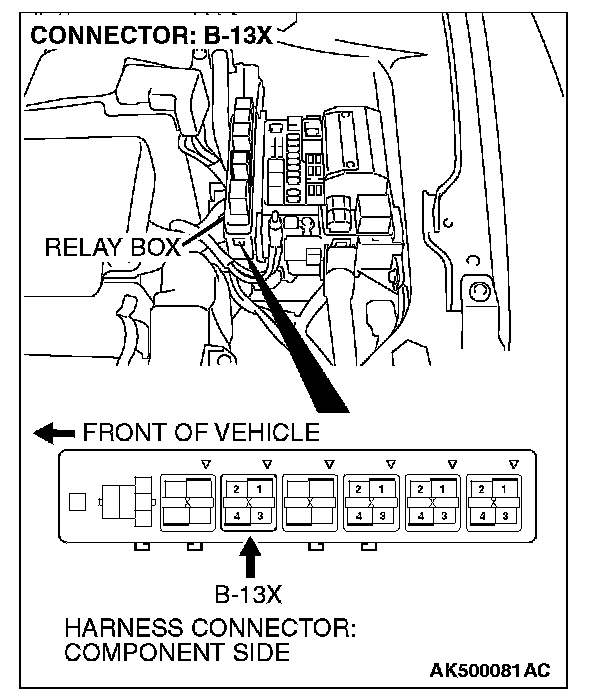 CONNECTOR: B-13X

RELAY BOX

FRONT OF VEHICLE

2 1
4 3

2 1
4 3

2 1
4 3

2 1
4 3

B-13X

HARNESS CONNECTOR:
COMPONENT SIDE

AK500081AC