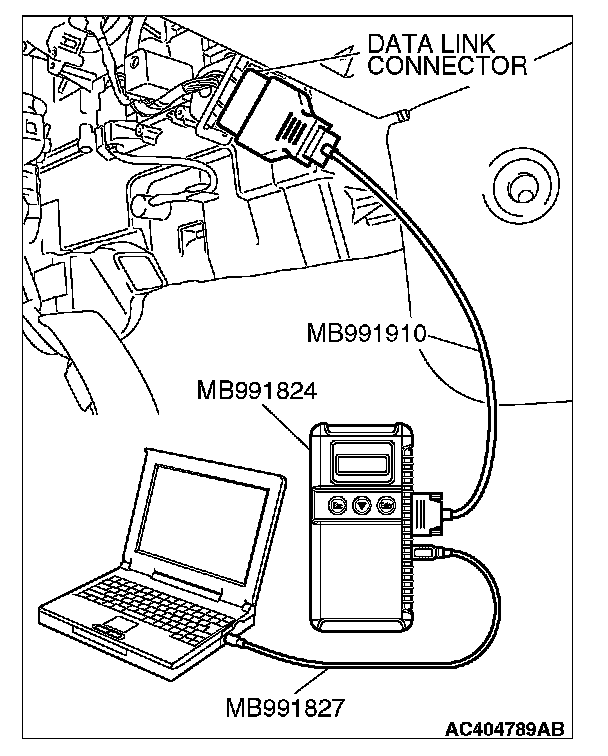 DATA LINK CONNECTOR

MB991910

MB991824

MB991827

AC404789AB