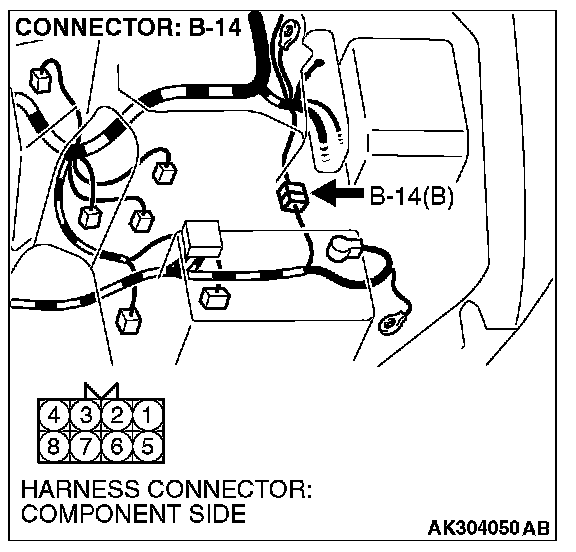 CONNECTOR: B-14

B-14(B)

4 3 2 1
8 7 6 5

HARNESS CONNECTOR:
COMPONENT SIDE

AK304050 AB