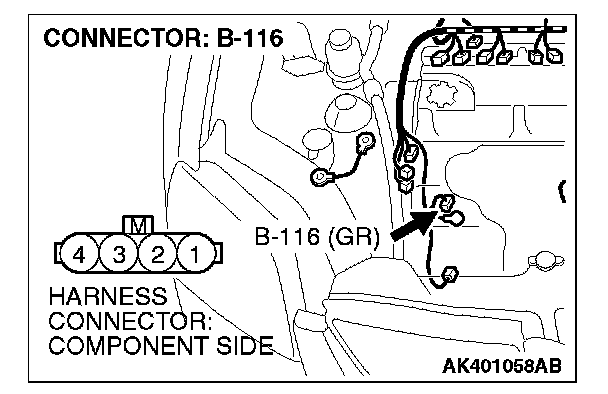 CONNECTOR: B-116

M

4 3 2 1

B-116 (GR)

HARNESS CONNECTOR: COMPONENT SIDE

AK401058AB