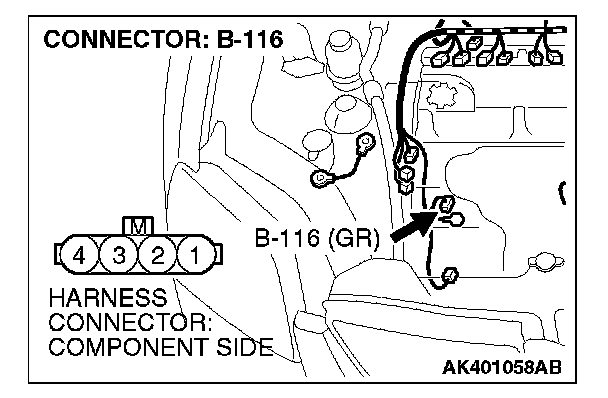 CONNECTOR: B-116

M

4 3 2 1

HARNESS CONNECTOR: COMPONENT SIDE

B-116 (GR)

AK401058AB