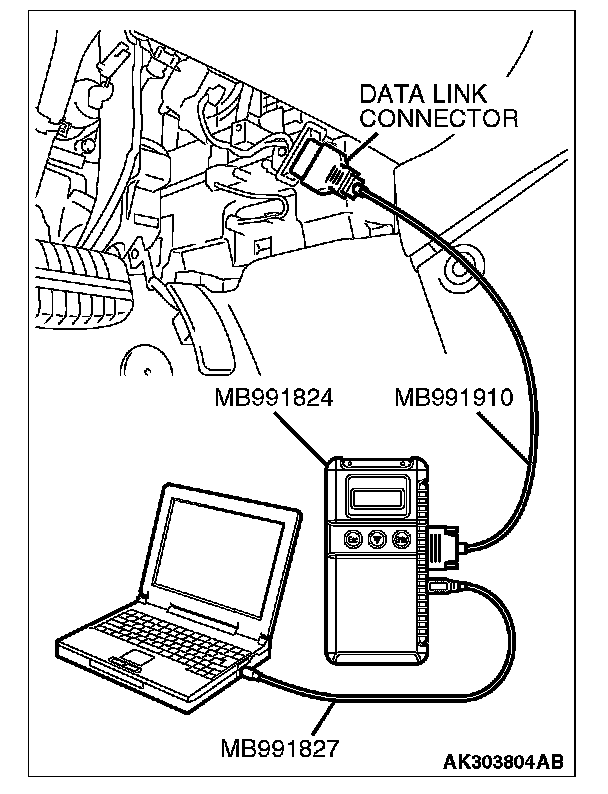 DATA LINK CONNECTOR

MB991824

MB991910

MB991827

AK303804AB