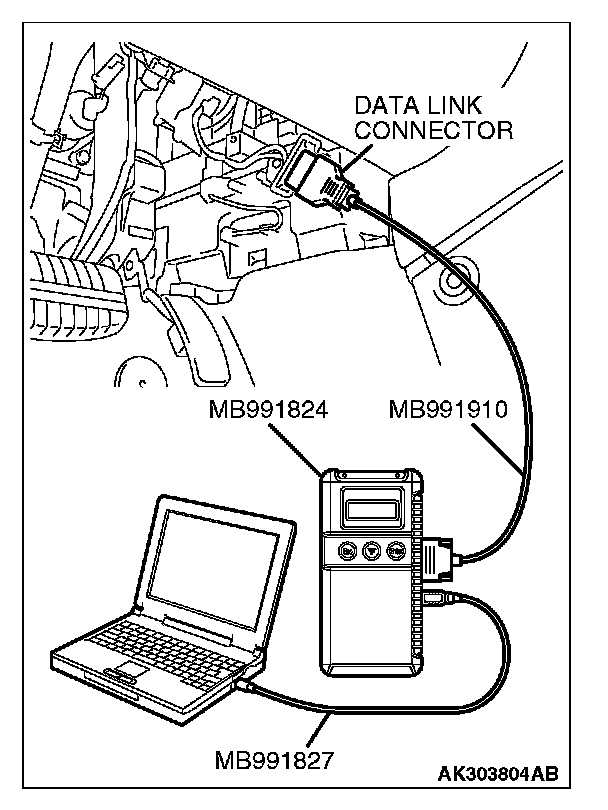 DATA LINK CONNECTOR

MB991824

MB991910

MB991827

AK303804AB