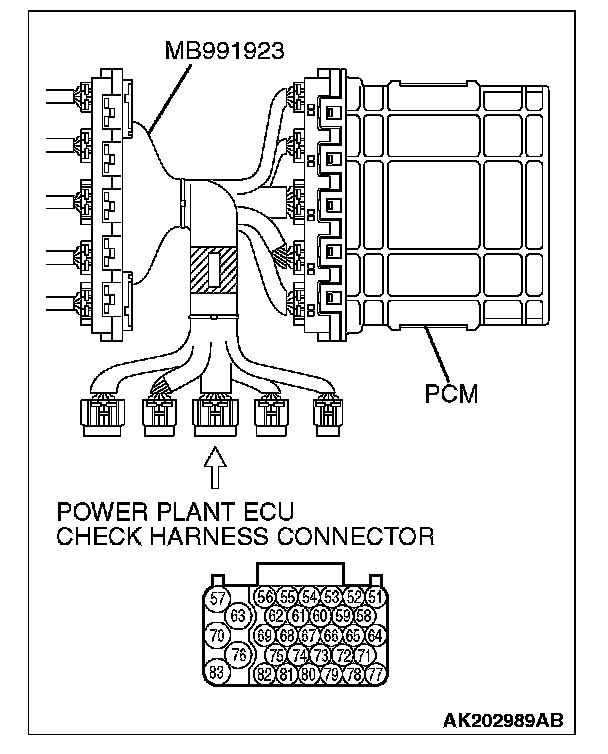 MB991923

PCM

POWER PLANT ECU
CHECK HARNESS CONNECTOR

57
56 55 54 53 52 51
63
62 61 60 59 58
70
69 68 67 66 65 64
76
75 74 73 72 71
83
82 81 80 79 78 77

AK202989AB