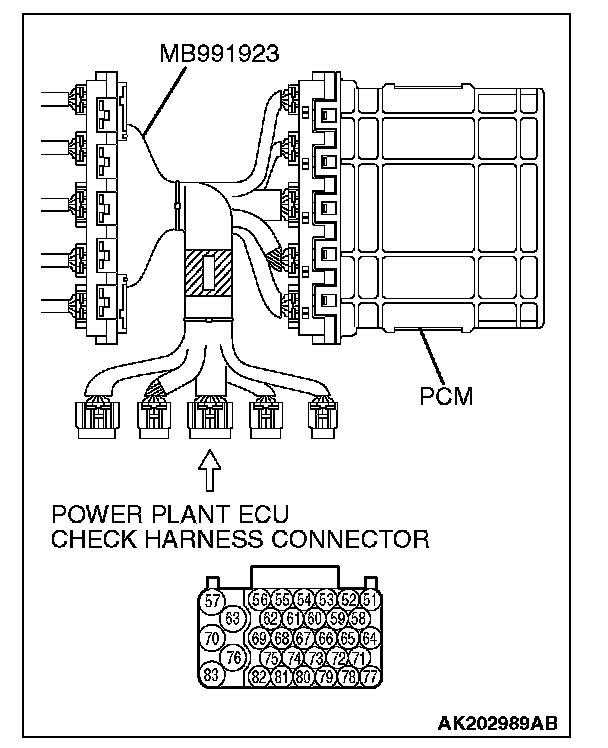 MB991923

PCM

POWER PLANT ECU
CHECK HARNESS CONNECTOR

57
56 55 54 53 52 51
63
62 61 60 59 58
70
69 68 67 66 65 64
76
75 74 73 72 71
83
82 81 80 79 78 77

AK202989AB