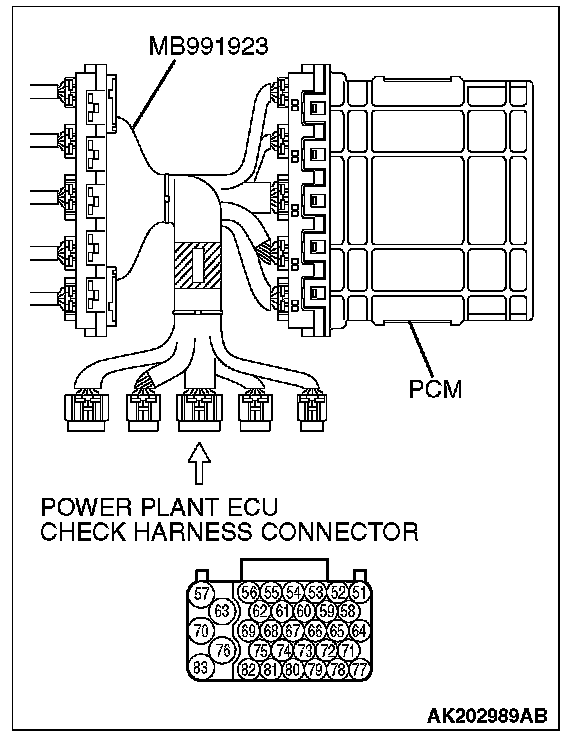 MB991923

PCM

POWER PLANT ECU
CHECK HARNESS CONNECTOR

57 56 55 54 53 52 51
63 62 61 60 59 58
70 69 68 67 66 65 64
76 75 74 73 72 71
83 82 81 80 79 78 77

AK202989AB