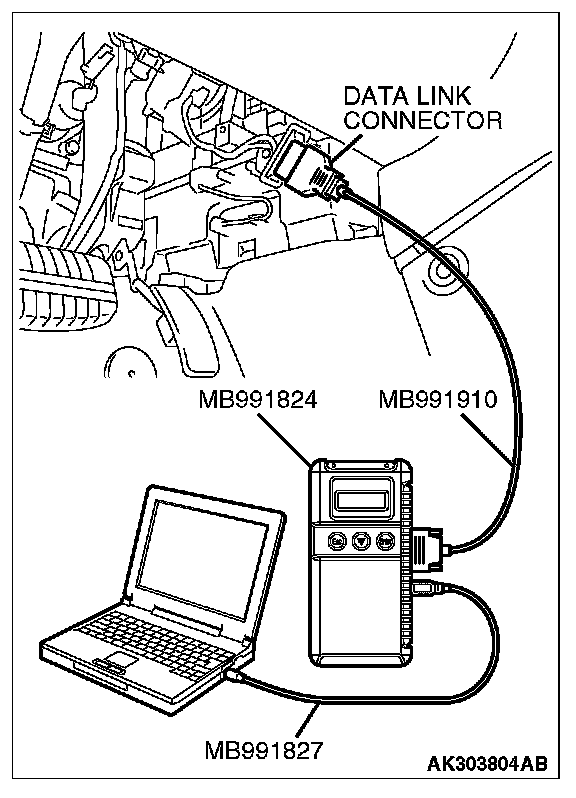 DATA LINK CONNECTOR

MB991824

MB991910

MB991827

AK303804AB