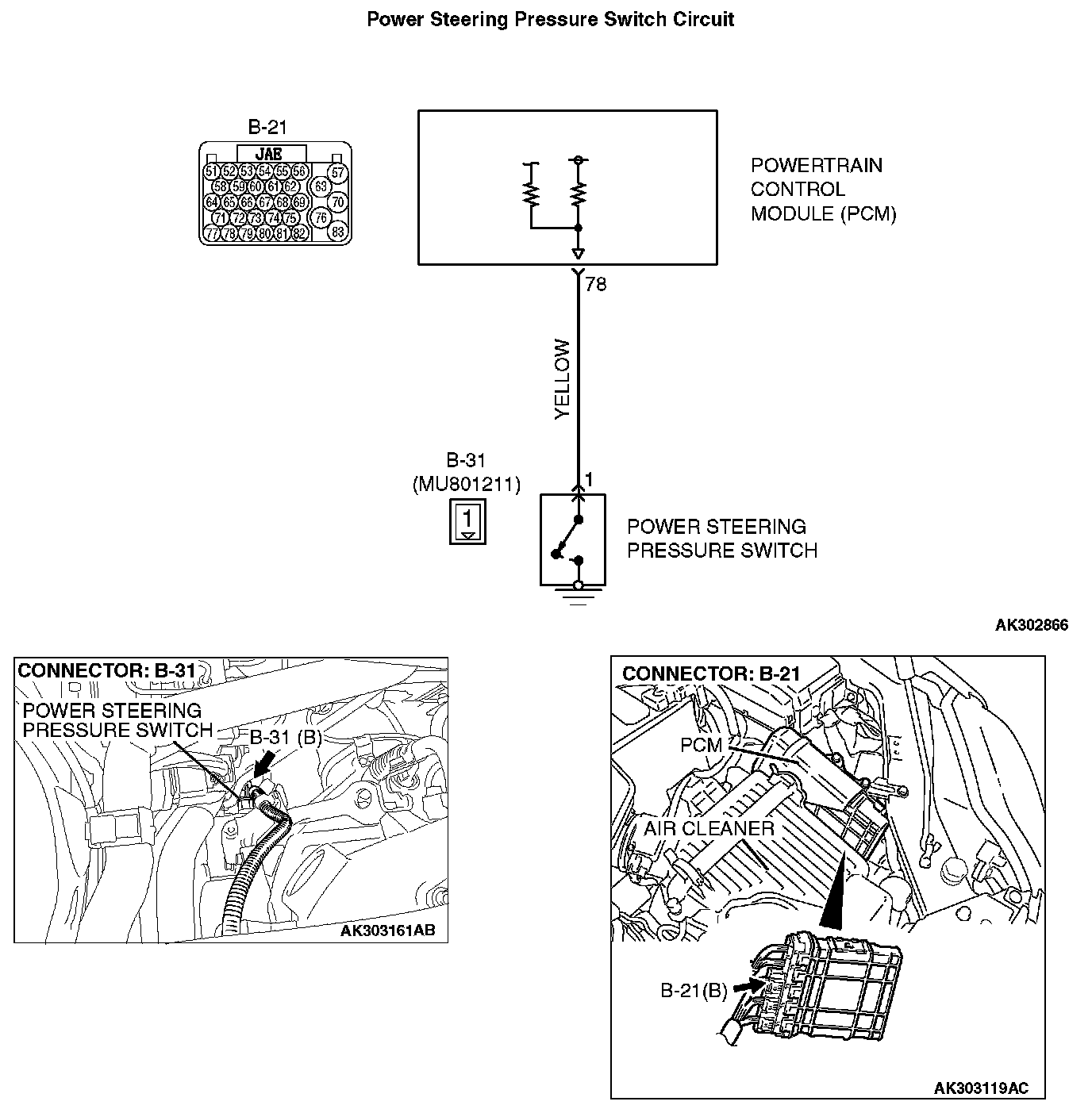 Power Steering Pressure Switch Circuit

B-21

JAE

51 52 53 54 55 56 57
58 59 60 61 62 63
64 65 66 67 68 69 70
71 72 73 74 75 76
77 78 79 80 81 82 83

POWERTRAIN CONTROL MODULE (PCM)

78

YELLOW

B-31 (MU801211)

1

1

POWER STEERING PRESSURE SWITCH

AK302866

CONNECTOR: B-31

POWER STEERING PRESSURE SWITCH

B-31 (B)

AK303161AB

CONNECTOR: B-21

PCM

AIR CLEANER

B-21(B)

AK303119AC