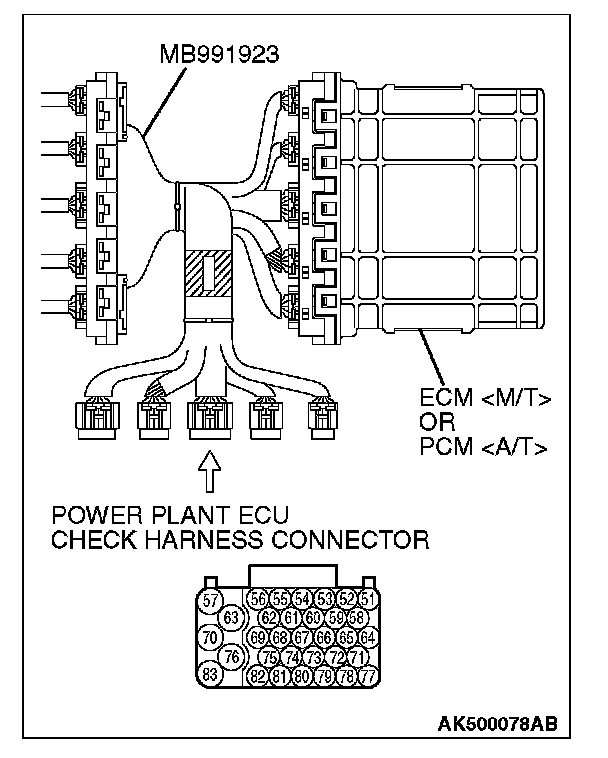 MB991923

ECM <M/T>
OR
PCM <A/T>

POWER PLANT ECU
CHECK HARNESS CONNECTOR

57 56 55 54 53 52 51
63 62 61 60 59 58
70 69 68 67 66 65 64
76 75 74 73 72 71
83 82 81 80 79 78 77

AK500078AB