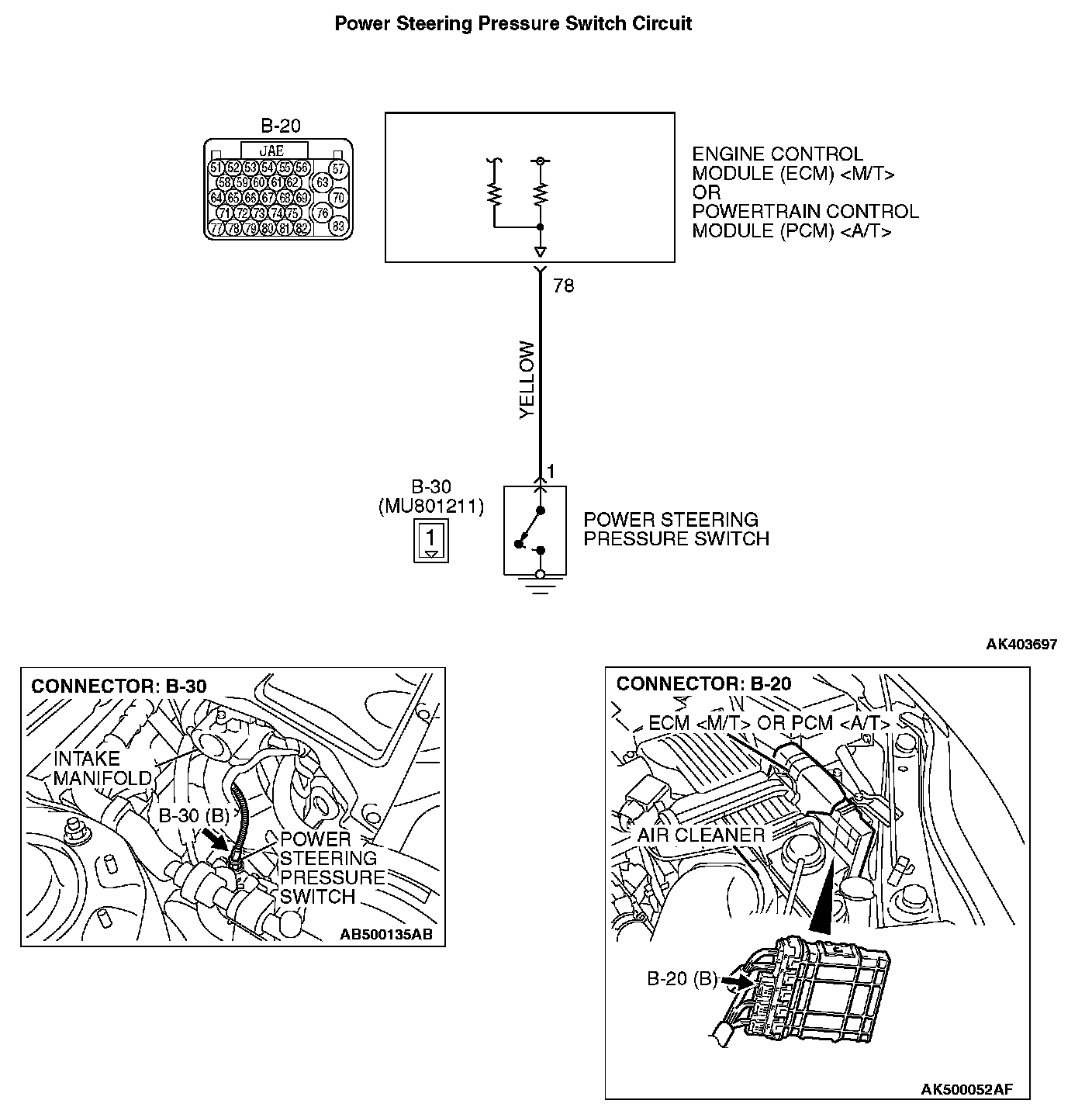 Power Steering Pressure Switch Circuit

B-20

JAE

51 52 53 54 55 56 57
58 59 60 61 62 63
64 65 66 67 68 69 70
71 72 73 74 75 76
77 78 79 80 81 82 83

ENGINE CONTROL MODULE (ECM) <M/T> OR POWERTRAIN CONTROL MODULE (PCM) <A/T>

78

YELLOW

1

B-30 (MU801211)

1

POWER STEERING PRESSURE SWITCH

AK403697

CONNECTOR: B-30

INTAKE MANIFOLD

B-30 (B)

POWER STEERING PRESSURE SWITCH

AB500135AB

CONNECTOR: B-20

ECM <M/T> OR PCM <A/T>

AIR CLEANER

B-20 (B)

AK500052AF