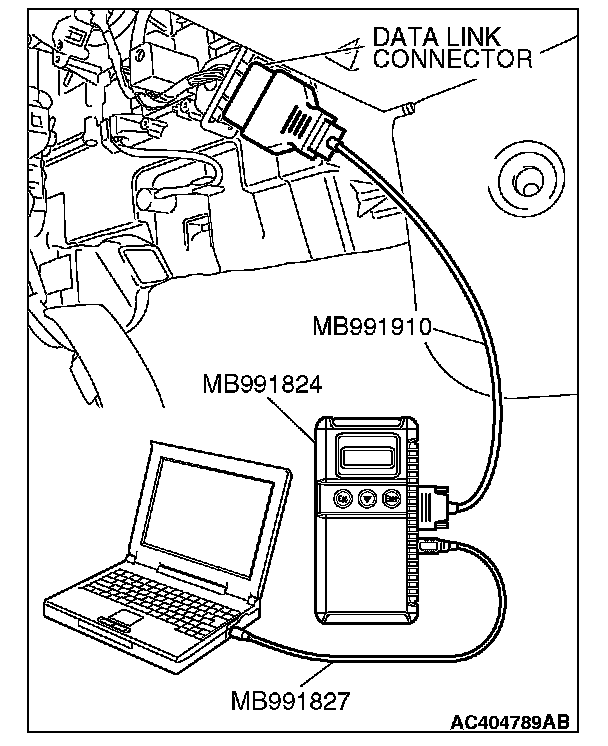 DATA LINK CONNECTOR

MB991910

MB991824

MB991827

AC404789AB