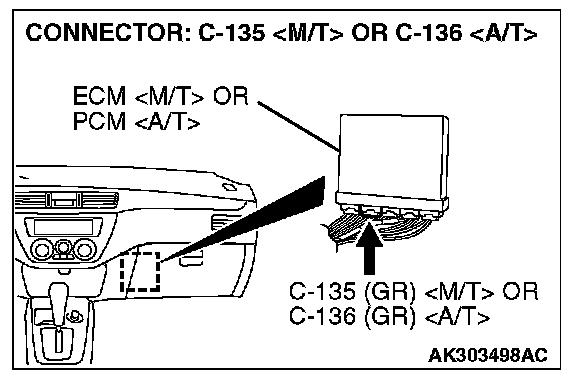 CONNECTOR: C-135 <M/T> OR C-136 <A/T>

ECM <M/T> OR
PCM <A/T>

C-135 (GR) <M/T> OR
C-136 (GR) <A/T>

AK303498AC