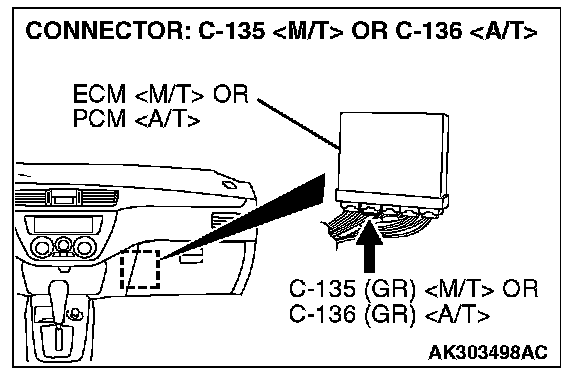 CONNECTOR: C-135 <M/T> OR C-136 <A/T>

ECM <M/T> OR
PCM <A/T>

C-135 (GR) <M/T> OR
C-136 (GR) <A/T>

AK303498AC