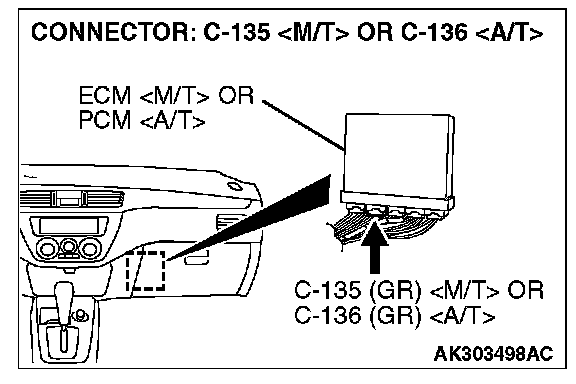 CONNECTOR: C-135 <M/T> OR C-136 <A/T>

ECM <M/T> OR
PCM <A/T>

C-135 (GR) <M/T> OR
C-136 (GR) <A/T>

AK303498AC