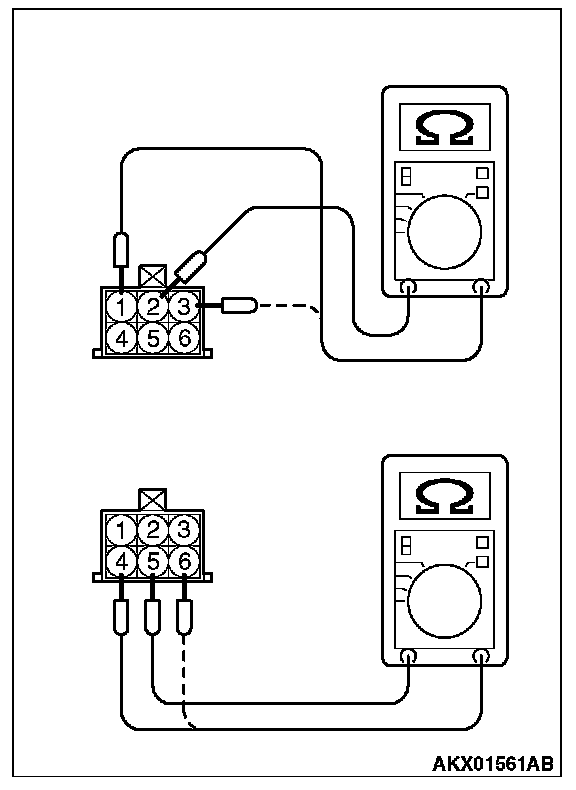 Ω
1 2 3
4 5 6

Ω
1 2 3
4 5 6

AKX01561AB