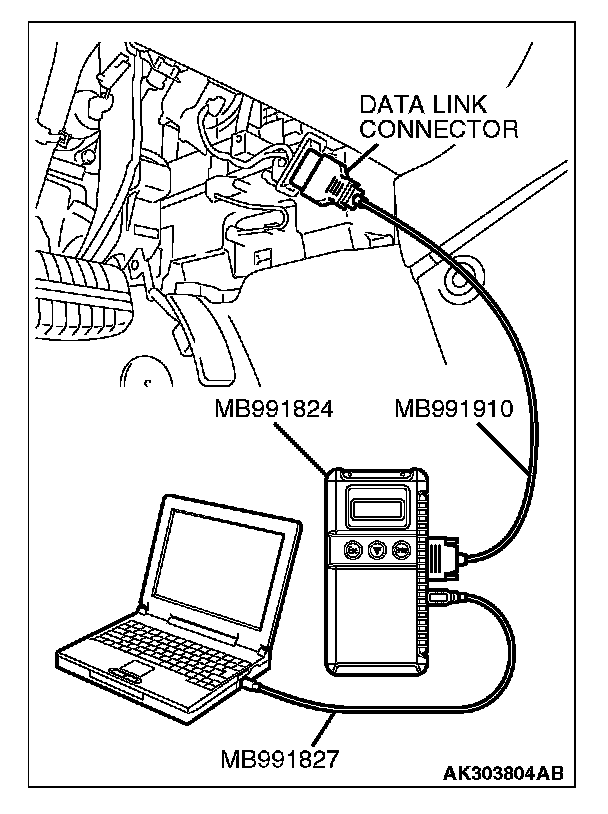 DATA LINK CONNECTOR

MB991824

MB991910

MB991827

AK303804AB