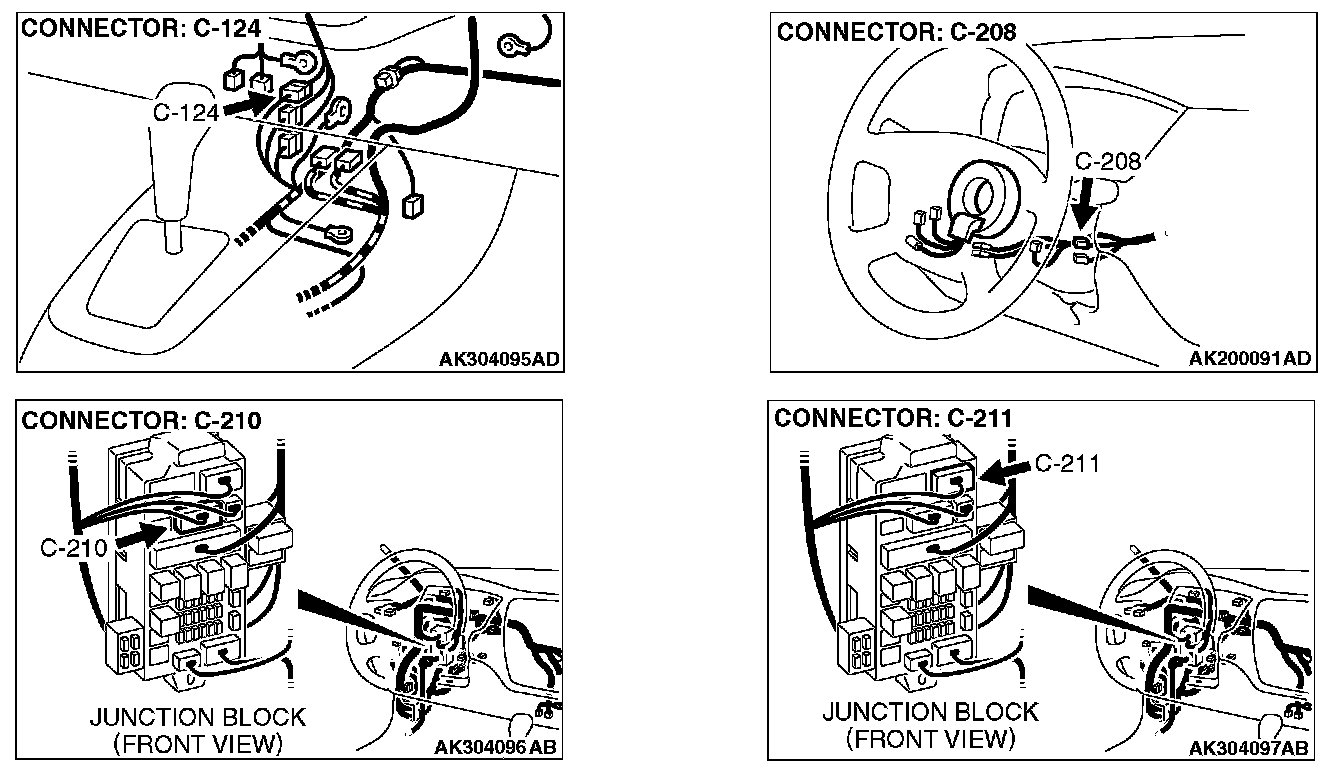 CONNECTOR: C-124

C-124

AK304095AD

CONNECTOR: C-208

C-208

AK200091AD

CONNECTOR: C-210

C-210

JUNCTION BLOCK (FRONT VIEW)

AK304096 AB

CONNECTOR: C-211

C-211

JUNCTION BLOCK (FRONT VIEW)

AK304097AB