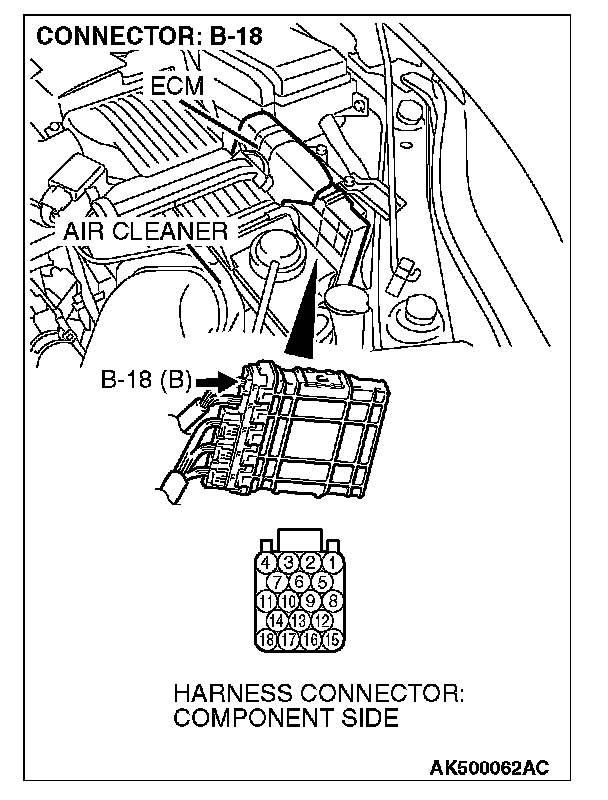 CONNECTOR: B-18

ECM

AIR CLEANER

B-18 (B)

4 3 2 1
7 6 5
11 10 9 8
14 13 12
18 17 16 15

HARNESS CONNECTOR:
COMPONENT SIDE

AK500062AC