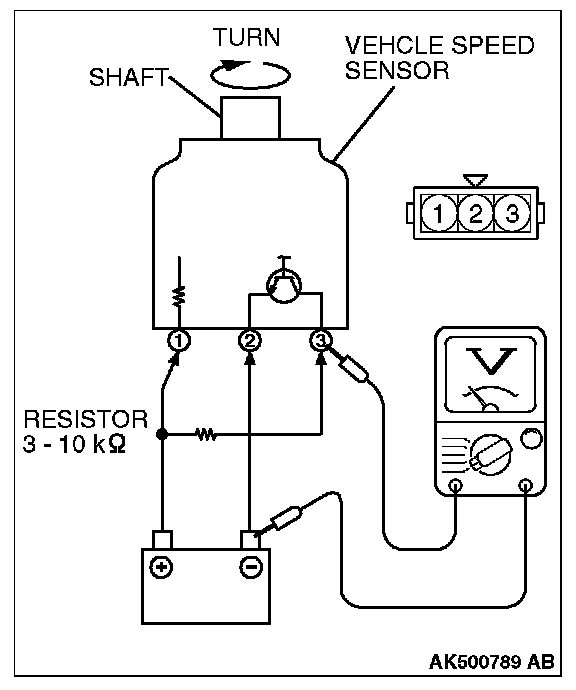 TURN
SHAFT
VEHCLE SPEED SENSOR
1 2 3
1
2
3
V
RESISTOR
3 - 10 kΩ
+
−
AK500789 AB