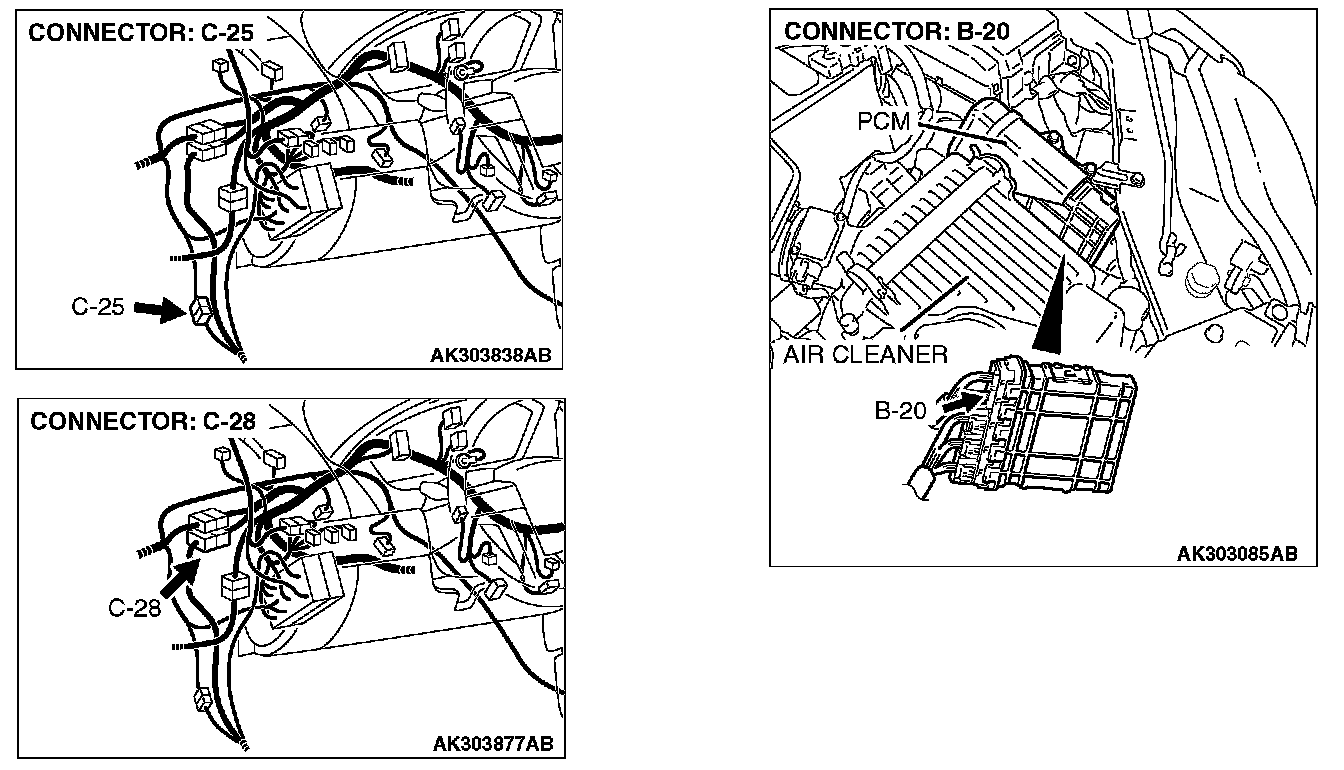 CONNECTOR: C-25

C-25

AK303838AB

CONNECTOR: C-28

C-28

AK303877AB

CONNECTOR: B-20

PCM

AIR CLEANER

B-20

AK303085AB