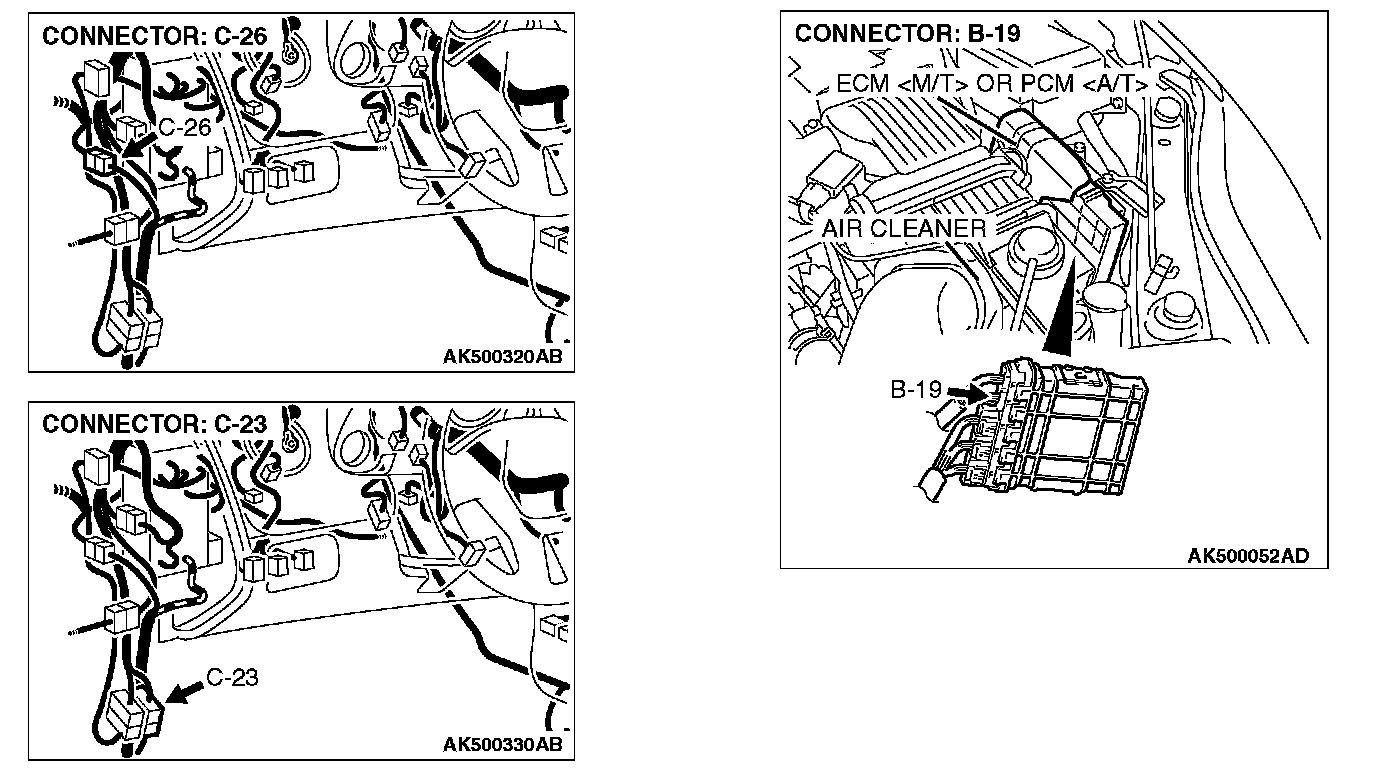 CONNECTOR: C-26

C-26

AK500320AB

CONNECTOR: C-23

C-23

AK500330AB

CONNECTOR: B-19

ECM <M/T> OR PCM <A/T>

AIR CLEANER

B-19

AK500052AD