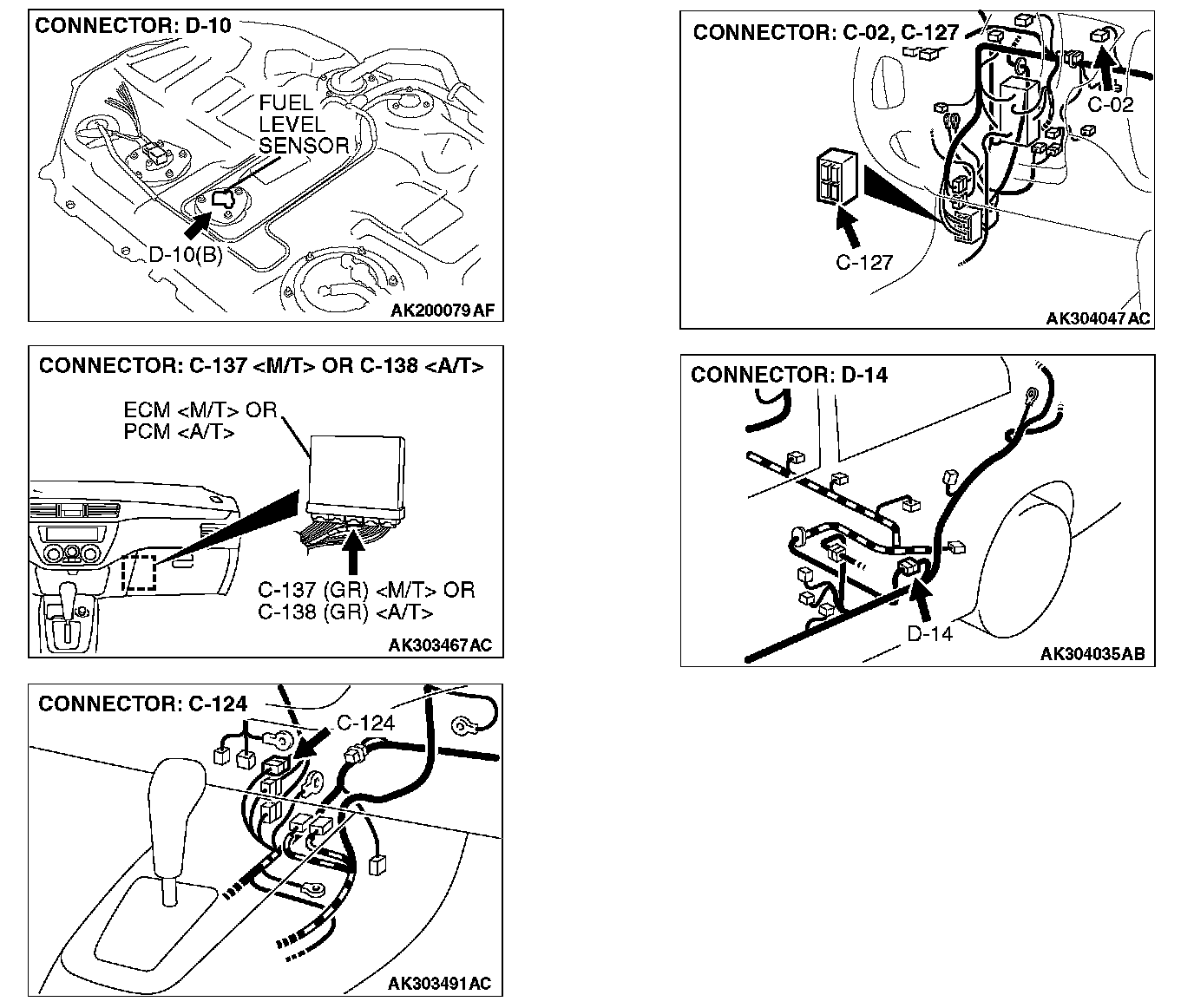 CONNECTOR: D-10

FUEL LEVEL SENSOR

D-10(B)

AK200079 AF

CONNECTOR: C-137 <M/T> OR C-138 <A/T>

ECM <M/T> OR PCM <A/T>

C-137 (GR) <M/T> OR C-138 (GR) <A/T>

AK303467 AC

CONNECTOR: C-124

C-124

AK303491 AC

CONNECTOR: C-02, C-127

C-02

C-127

AK304047 AC

CONNECTOR: D-14

D-14

AK304035AB