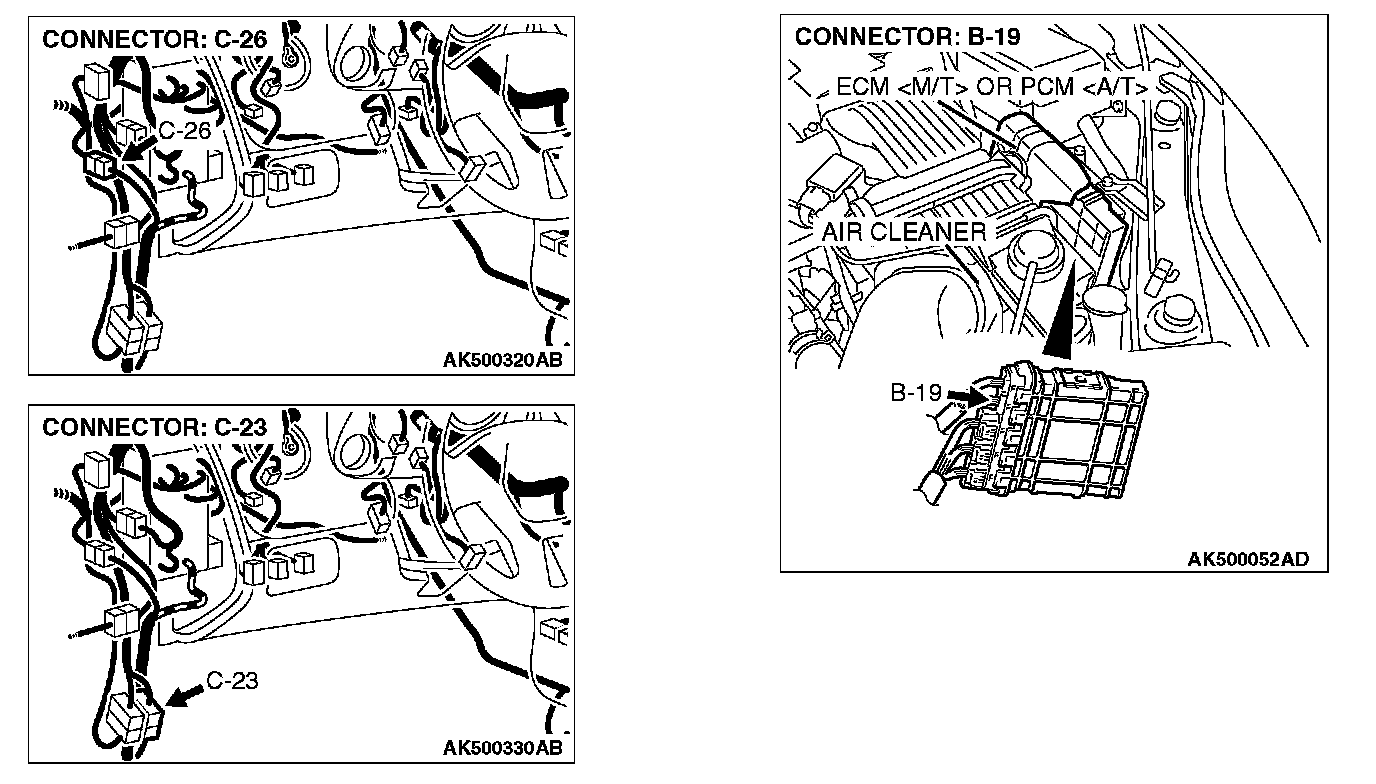 CONNECTOR: C-26

C-26

AK500320AB

CONNECTOR: C-23

C-23

AK500330AB

CONNECTOR: B-19

ECM <M/T> OR PCM <A/T>

AIR CLEANER

B-19

AK500052AD