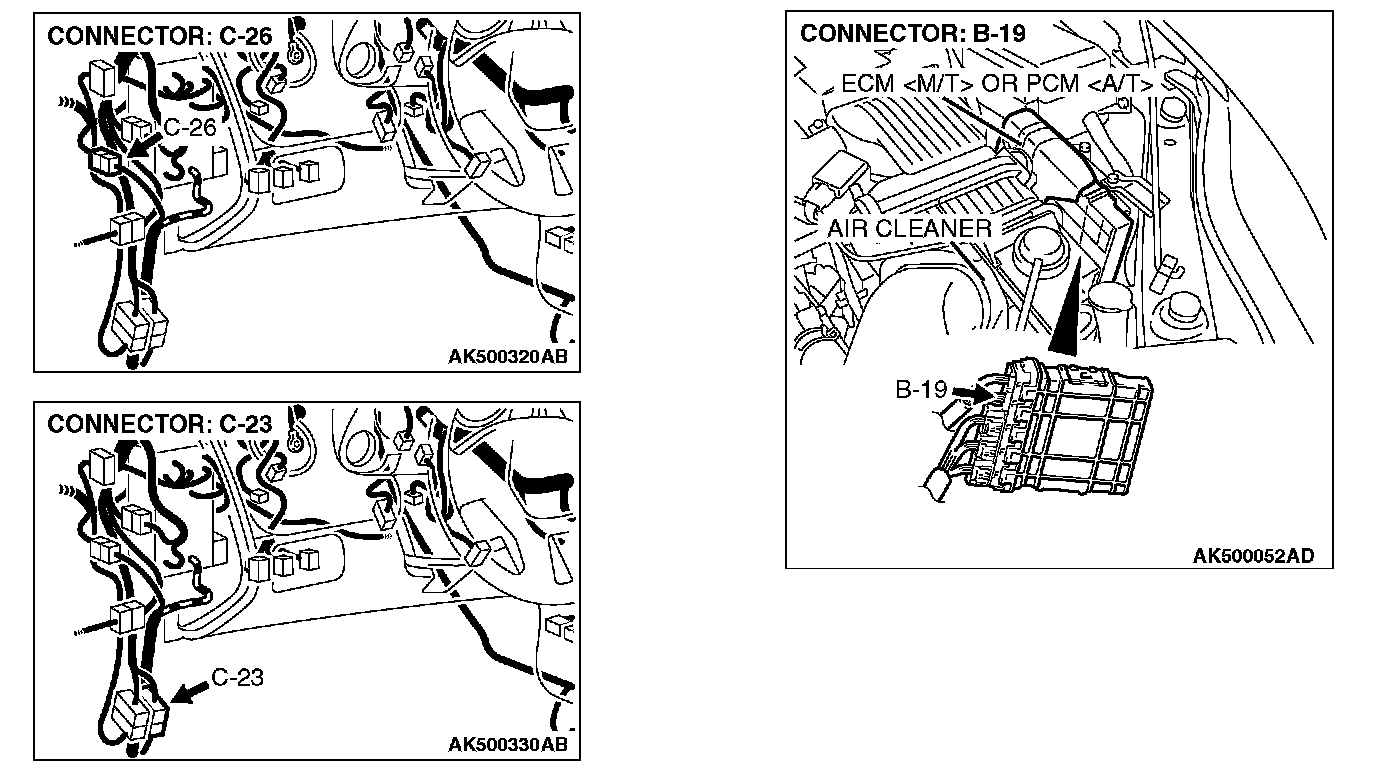 CONNECTOR: C-26

C-26

AK500320AB

CONNECTOR: C-23

C-23

AK500330AB

CONNECTOR: B-19

ECM <M/T> OR PCM <A/T>

AIR CLEANER

B-19

AK500052AD