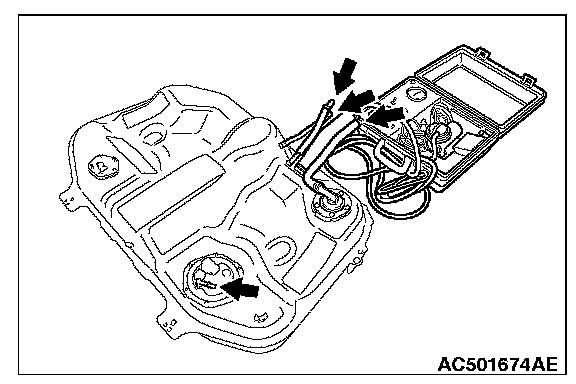 AC501674AE