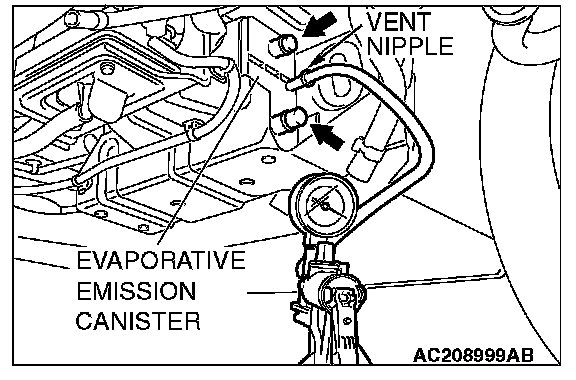 VENT NIPPLE

EVAPORATIVE EMISSION CANISTER

AC208999AB