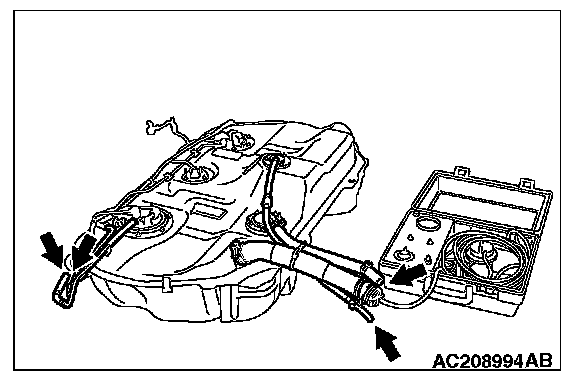 AC208994AB