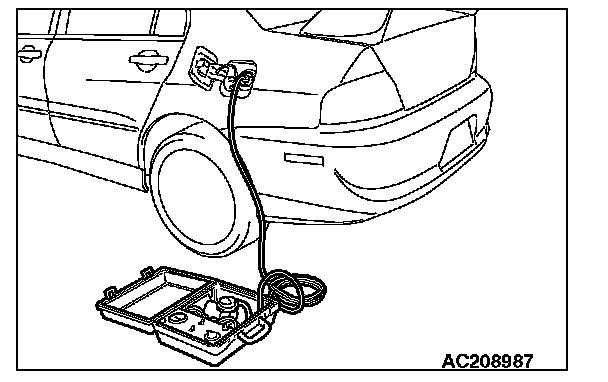 AC208987