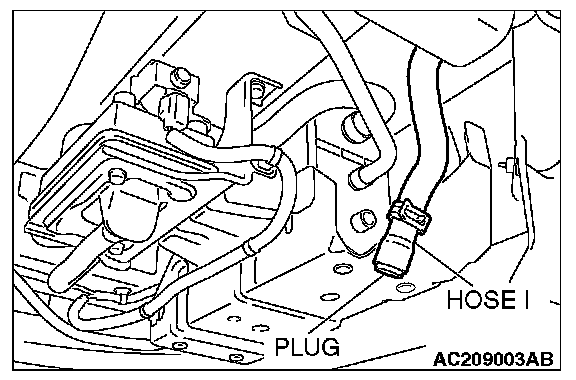 HOSE I
PLUG
AC209003AB