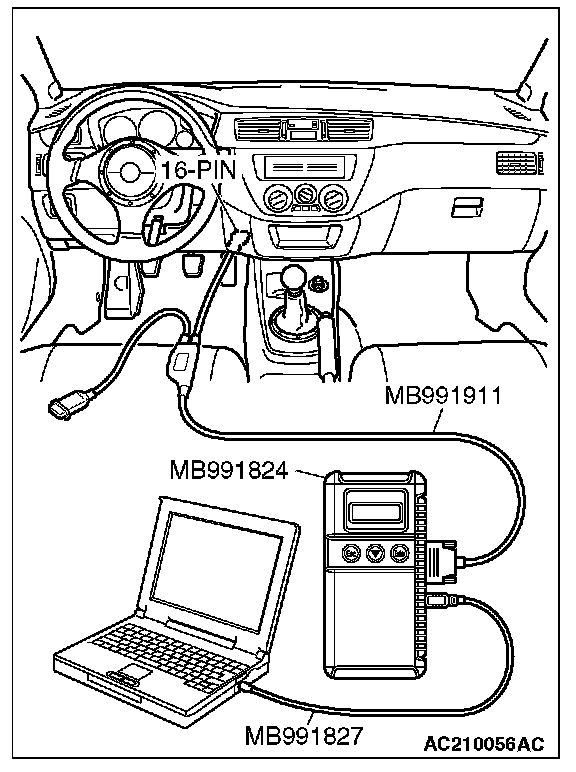 16-PIN
MB991911
MB991824
MB991827
AC210056AC