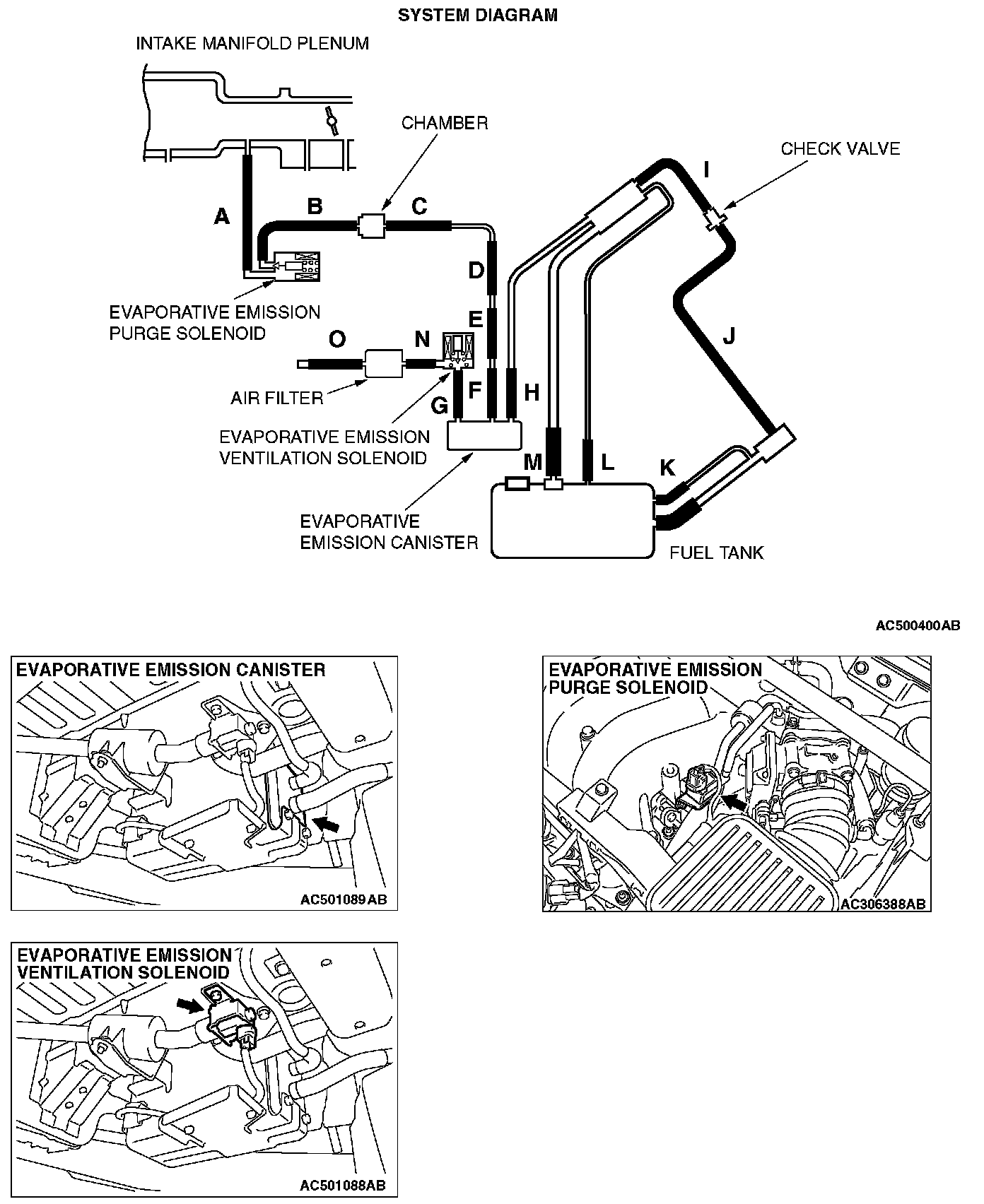 SYSTEM DIAGRAM

INTAKE MANIFOLD PLENUM

CHAMBER

CHECK VALVE

A

B

C

I

D

E

EVAPORATIVE EMISSION PURGE SOLENOID

O

N

J

AIR FILTER

G

F

H

EVAPORATIVE EMISSION VENTILATION SOLENOID

M

L

K

EVAPORATIVE EMISSION CANISTER

FUEL TANK

AC500400AB

EVAPORATIVE EMISSION CANISTER

AC501089AB

EVAPORATIVE EMISSION PURGE SOLENOID

AC306388AB

EVAPORATIVE EMISSION VENTILATION SOLENOID

AC501088AB