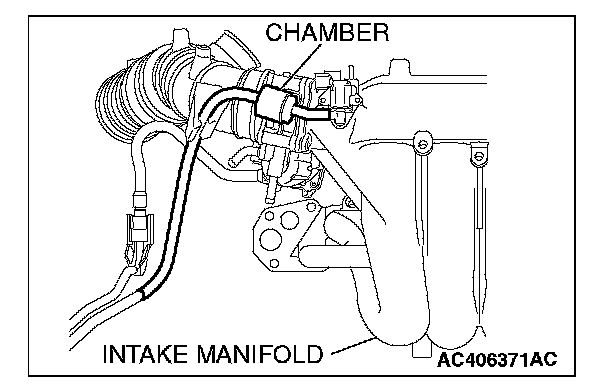 CHAMBER

INTAKE MANIFOLD

AC406371AC