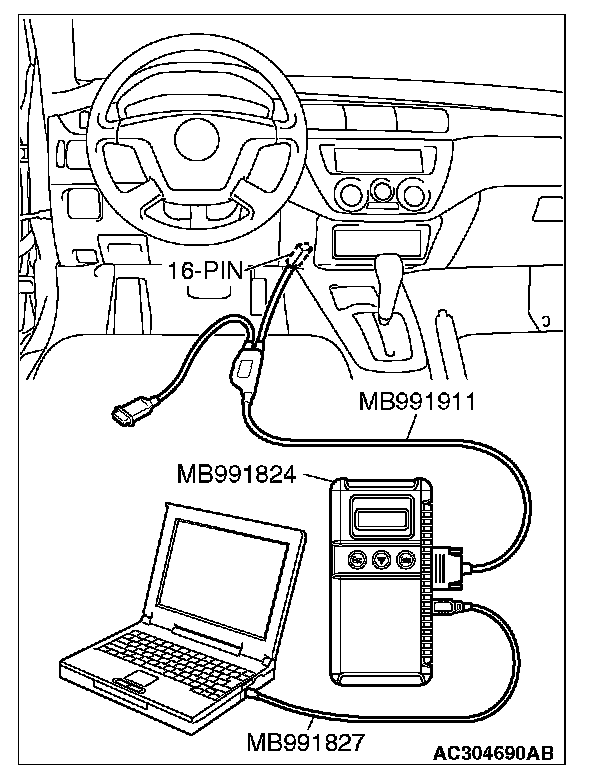 16-PIN

MB991911

MB991824

MB991827

AC304690AB