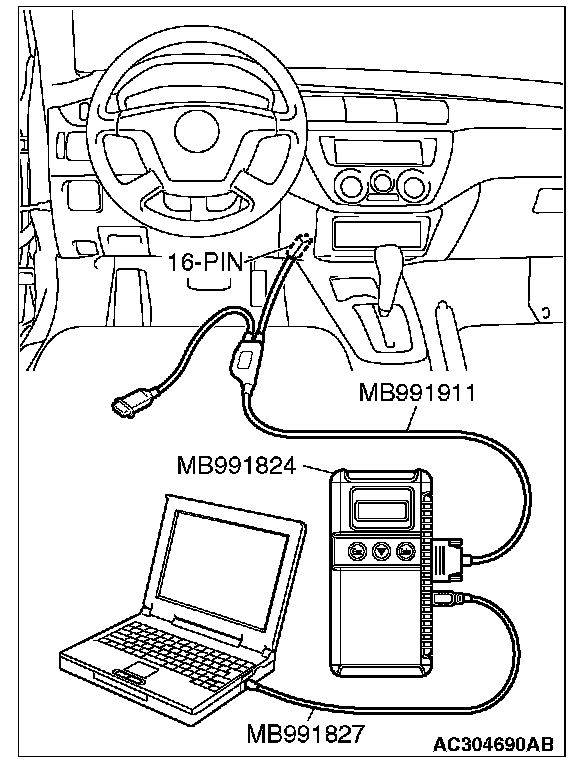 16-PIN
MB991911
MB991824
MB991827
AC304690AB