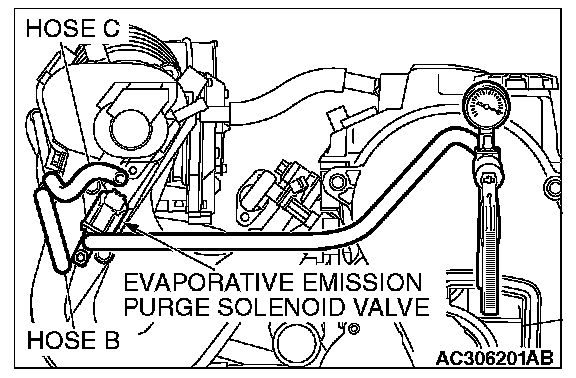 HOSE C

EVAPORATIVE EMISSION PURGE SOLENOID VALVE

HOSE B

AC306201AB