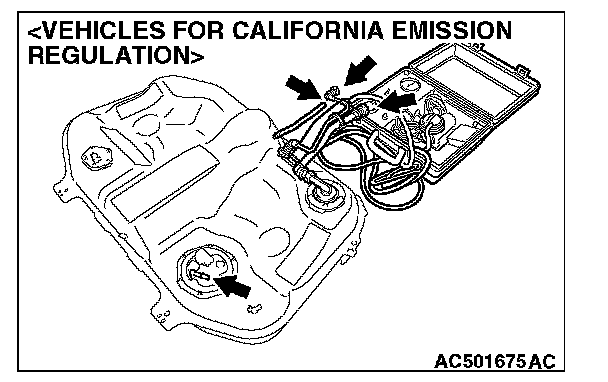 <VEHICLES FOR CALIFORNIA EMISSION REGULATION>

AC501675AC