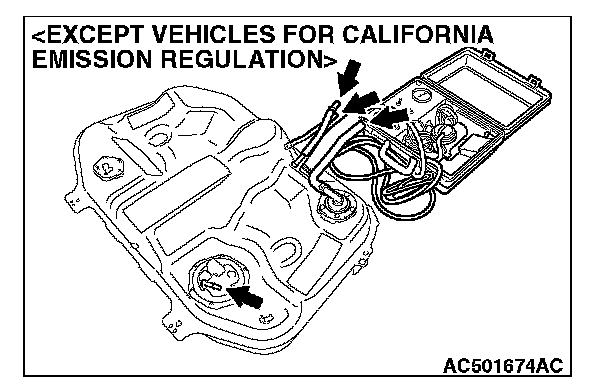 <EXCEPT VEHICLES FOR CALIFORNIA EMISSION REGULATION>

AC501674AC