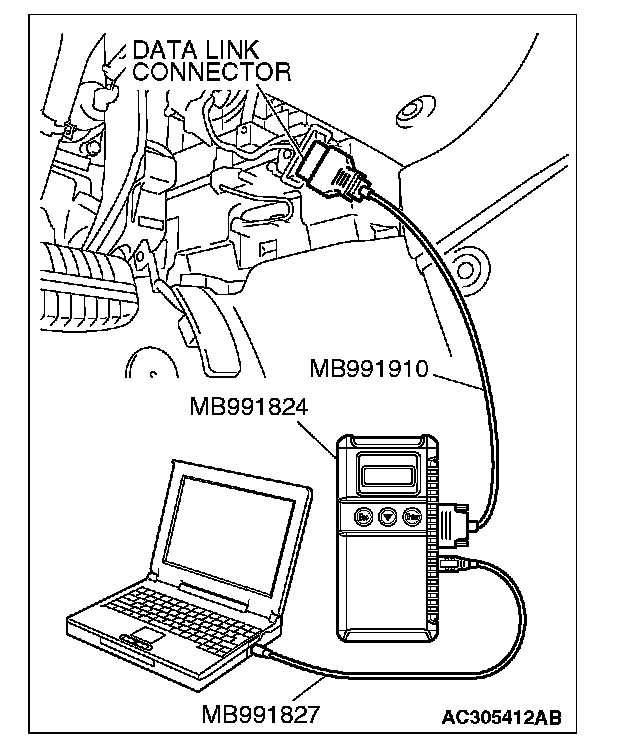 DATA LINK CONNECTOR

MB991910

MB991824

MB991827

AC305412AB