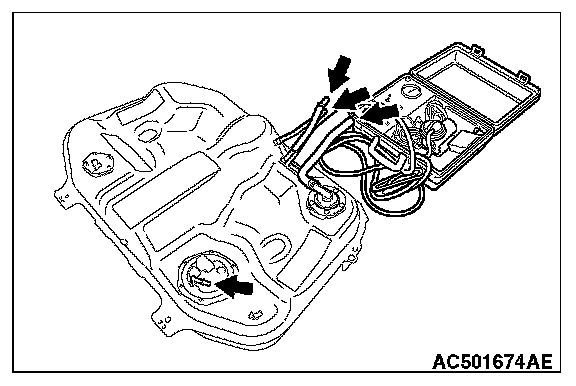 AC501674AE