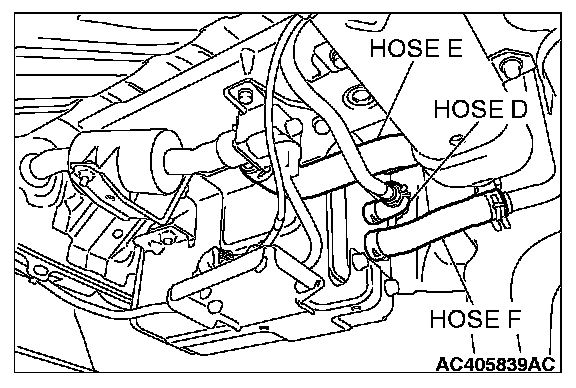 HOSE E
HOSE D
HOSE F
AC405839AC