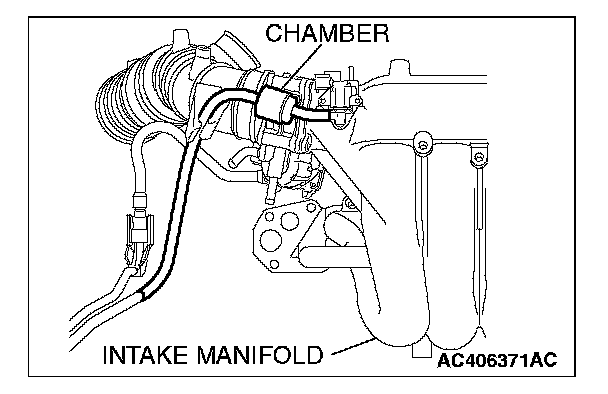 CHAMBER
INTAKE MANIFOLD
AC406371AC