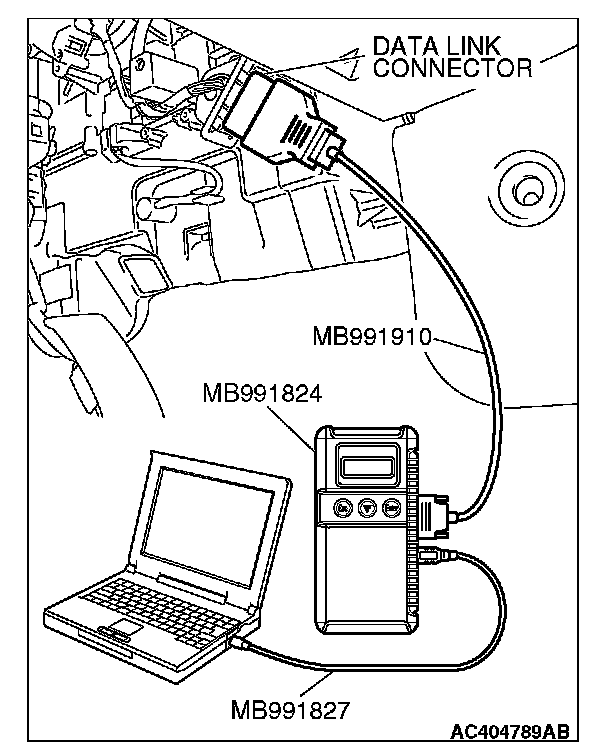 DATA LINK CONNECTOR

MB991910

MB991824

MB991827

AC404789AB